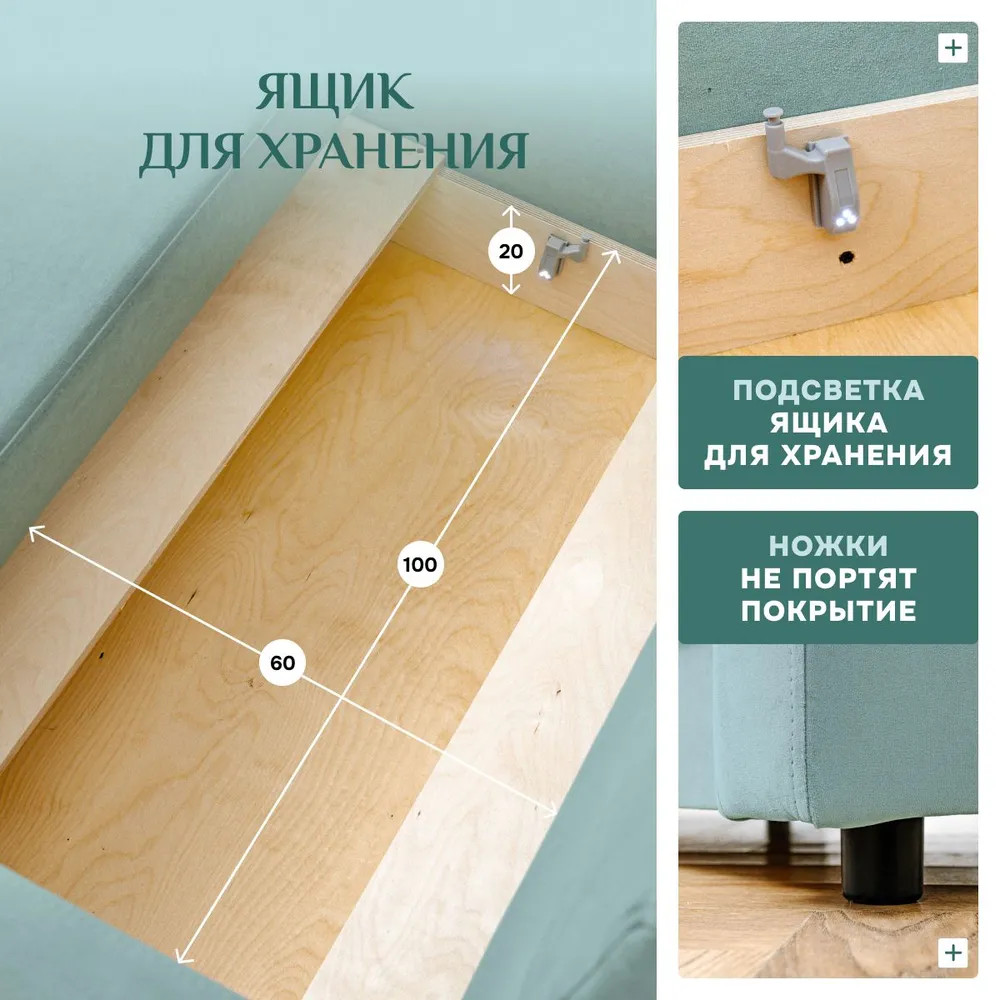 ЯЩИК
ДЛЯ ХРАНЕНИЯ

20

100

60

+

ПОДСВЕТКА
ЯЩИКА
ДЛЯ ХРАНЕНИЯ

НОЖКИ
НЕ ПОРТЯТ
ПОКРЫТИЕ

+